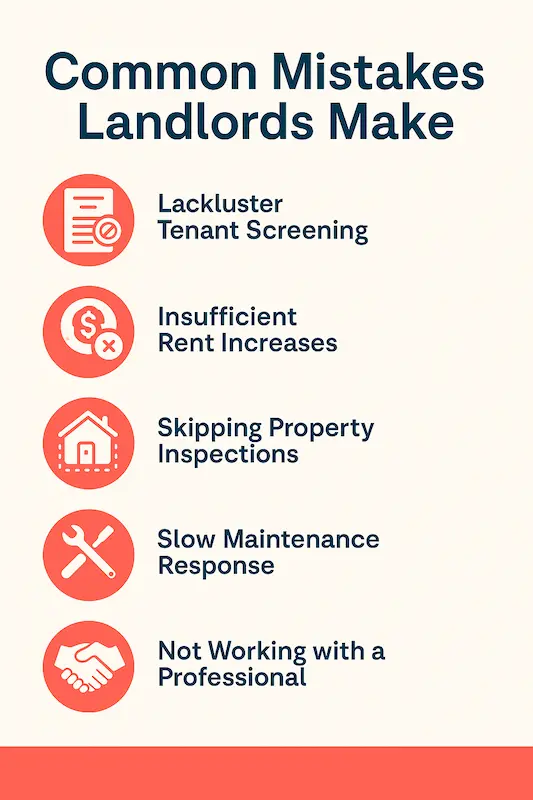 Common Mistakes Landlords Make

Lackluster Tenant Screening

Insufficient Rent Increases

Skipping Property Inspections

Slow Maintenance Response

Not Working with a Professional